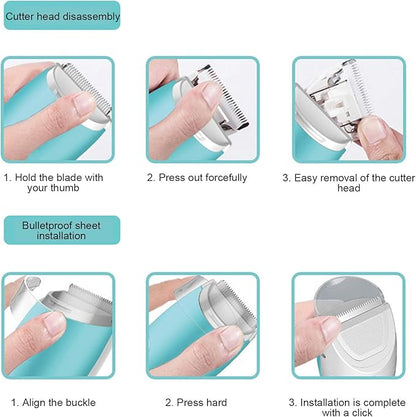 Cutter head disassembly

1. Hold the blade with your thumb

2. Press out forcefully

3. Easy removal of the cutter head

Bulletproof sheet installation

1. Align the buckle

2. Press hard

3. Installation is complete with a click