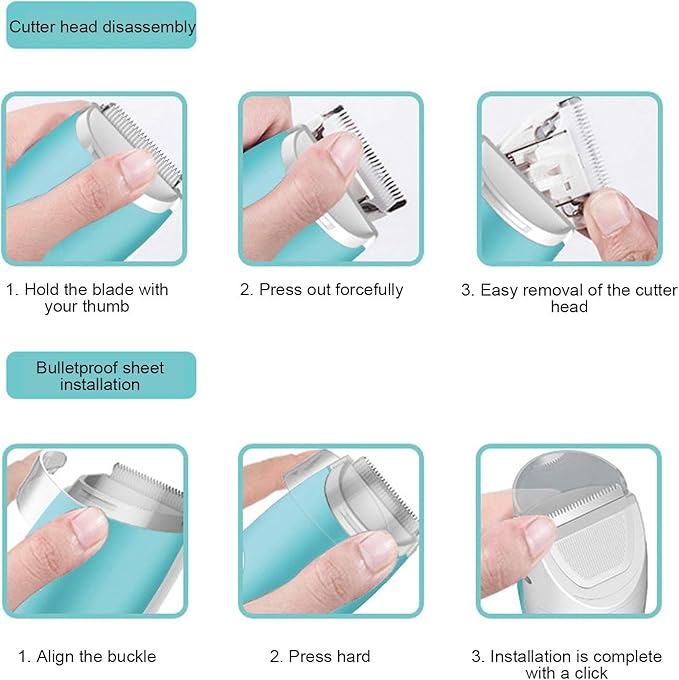 Cutter head disassembly

1. Hold the blade with your thumb

2. Press out forcefully

3. Easy removal of the cutter head

Bulletproof sheet installation

1. Align the buckle

2. Press hard

3. Installation is complete with a click