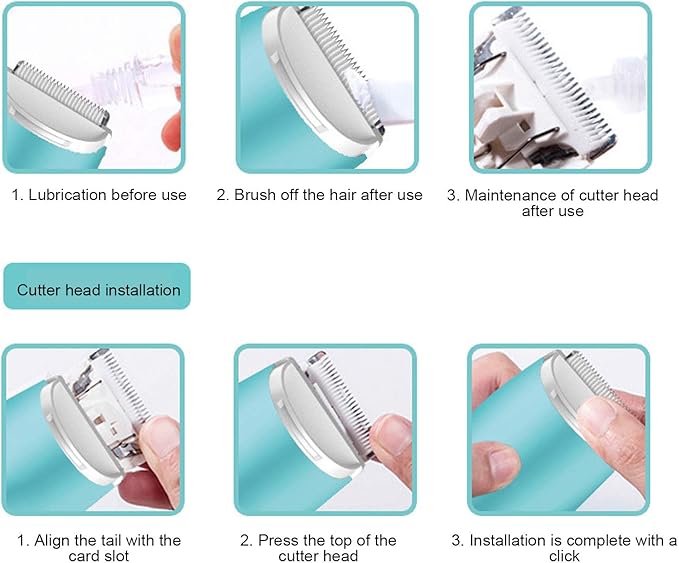 1. Lubrication before use

2. Brush off the hair after use

3. Maintenance of cutter head after use

Cutter head installation

1. Align the tail with the card slot

2. Press the top of the cutter head

3. Installation is complete with a click